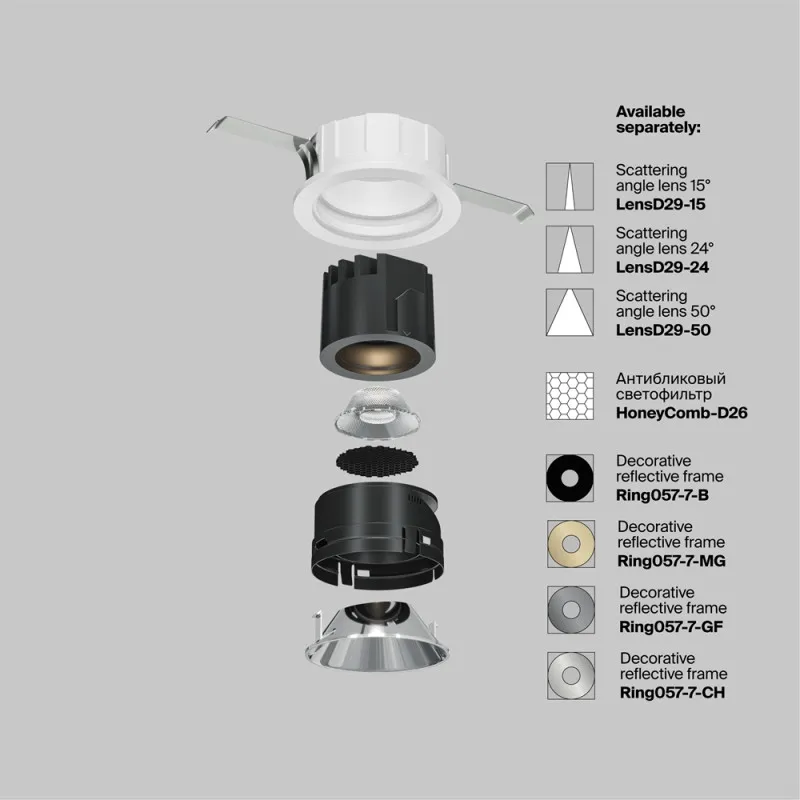 Available separately:

Scattering angle lens 15°
LensD29-15

Scattering angle lens 24°
LensD29-24

Scattering angle lens 50°
LensD29-50

Антибликовый светофильтр
HoneyComb-D26

Decorative reflective frame
Ring057-7-B

Decorative reflective frame
Ring057-7-MG

Decorative reflective frame
Ring057-7-GF

Decorative reflective frame
Ring057-7-CH