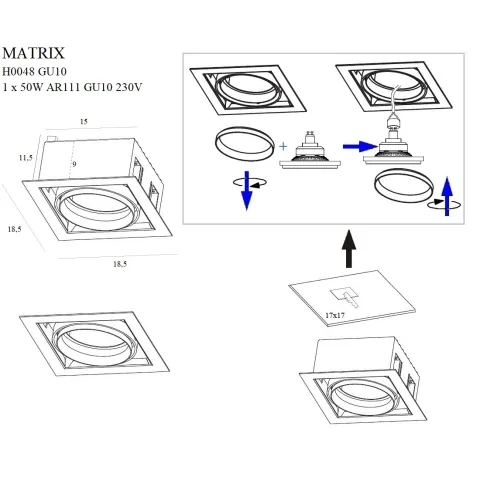 MATRIX
H0048 GU10
1 x 50W AR111 GU10 230V

15
11,5
9
18,5
18,5

+

17x17