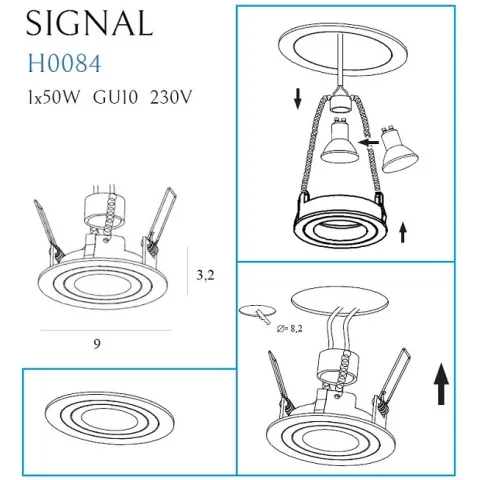 SIGNAL
H0084
1x50W GU10 230V

3,2

9

Ø= 8,2